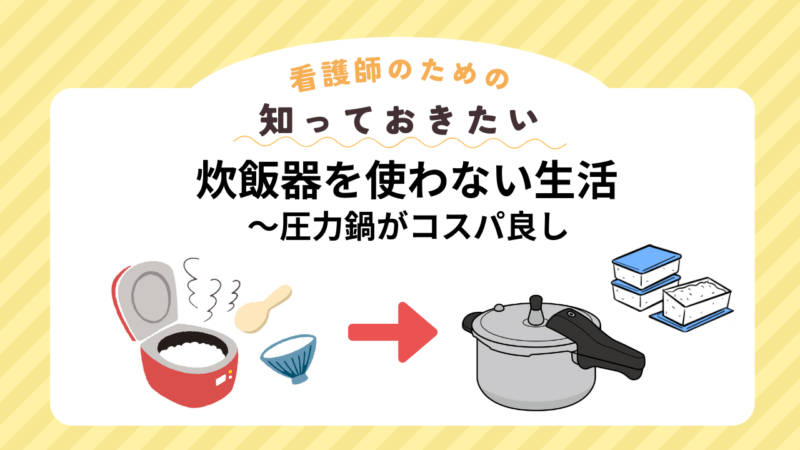 看護師のための

知っておきたい

炊飯器を使わない生活
～圧力鍋がコスパ良し